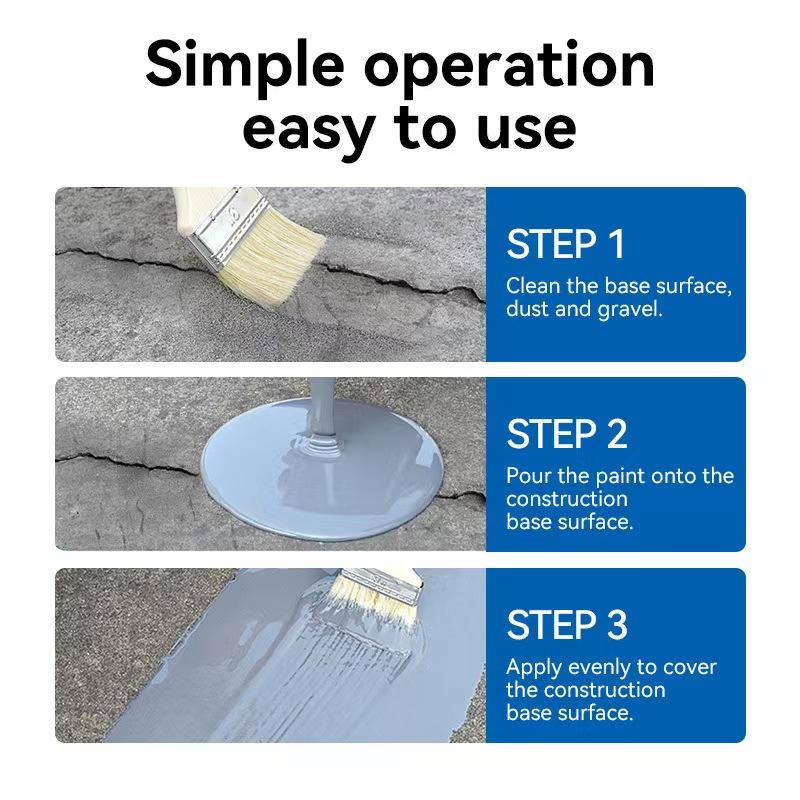 Simple operation easy to use

STEP 1
Clean the base surface, dust and gravel.

STEP 2
Pour the paint onto the construction base surface.

STEP 3
Apply evenly to cover the construction base surface.