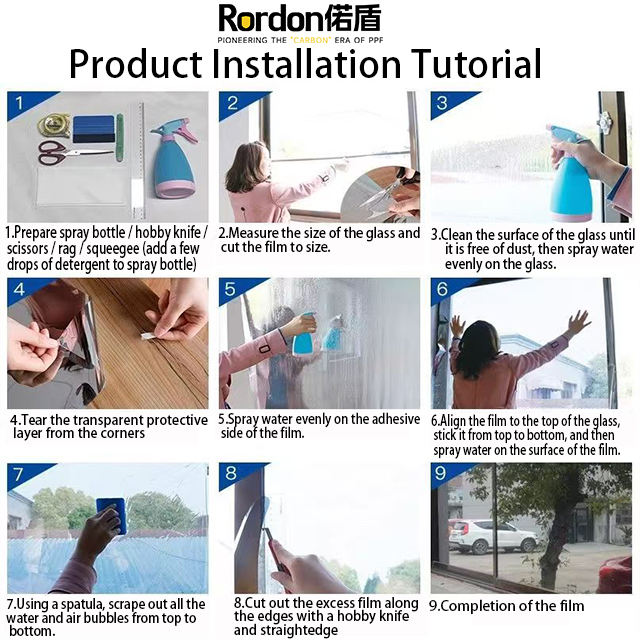 Rordon偌盾
PIONEERING THE "CARBON" ERA OF PPF

Product Installation Tutorial

1

1.Prepare spray bottle / hobby knife / scissors / rag / squeegee (add a few drops of detergent to spray bottle)

2

2.Measure the size of the glass and cut the film to size.

3

3.Clean the surface of the glass until it is free of dust, then spray water evenly on the glass.

4

4.Tear the transparent protective layer from the corners

5

5.Spray water evenly on the adhesive side of the film.

6

6.Align the film to the top of the glass, stick it from top to bottom, and then spray water on the surface of the film.

7

7.Using a spatula, scrape out all the water and air bubbles from top to bottom.

8

8.Cut out the excess film along the edges with a hobby knife and straightedge

9

9.Completion of the film