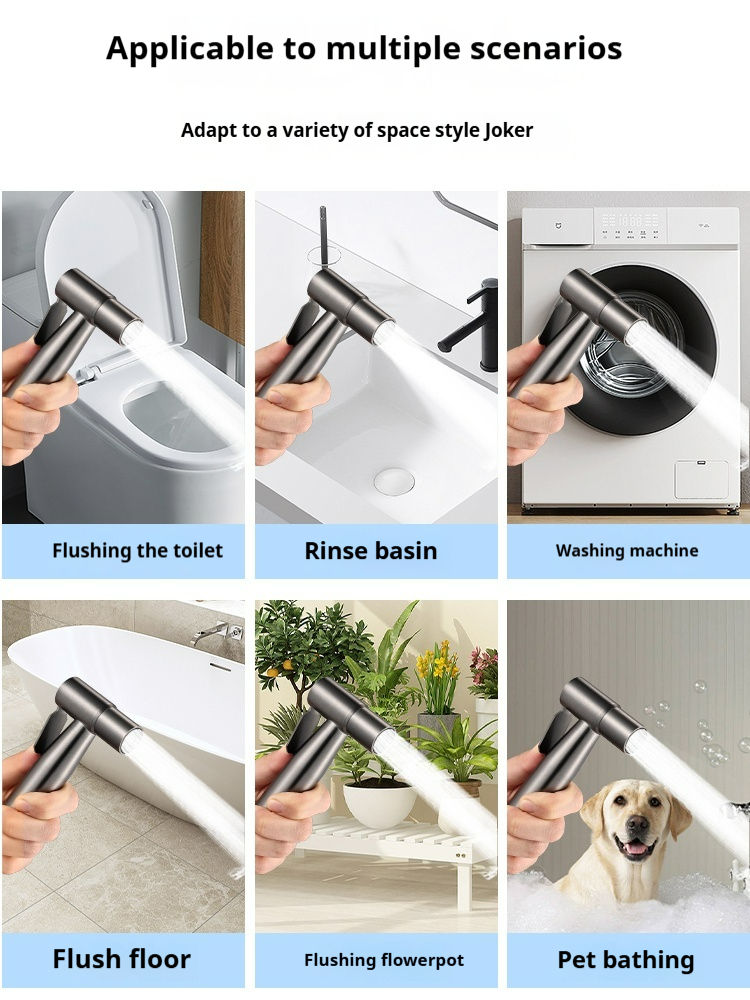 Applicable to multiple scenarios

Adapt to a variety of space style Joker

Flushing the toilet

Rinse basin

Washing machine

Flush floor

Flushing flowerpot

Pet bathing