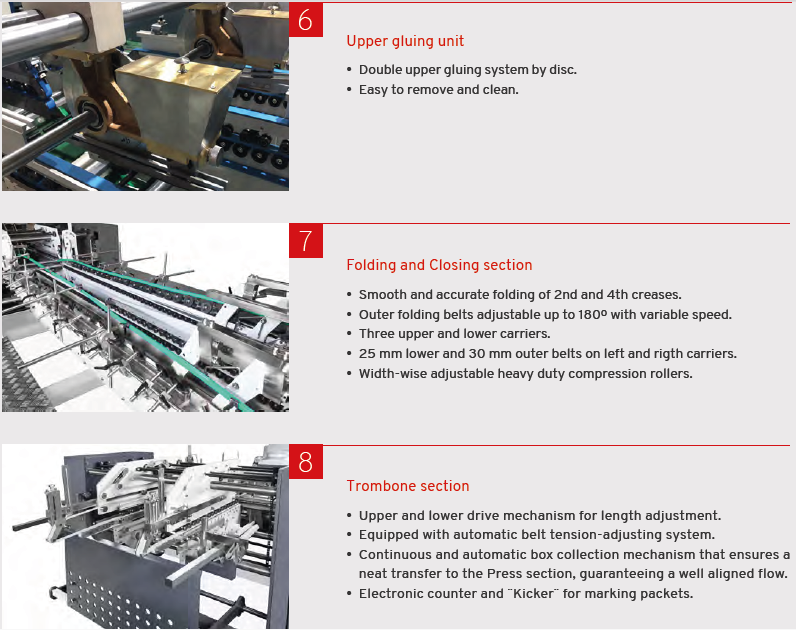 6

Upper gluing unit

• Double upper gluing system by disc.
• Easy to remove and clean.

7

Folding and Closing section

• Smooth and accurate folding of 2nd and 4th creases.
• Outer folding belts adjustable up to 180º with variable speed.
• Three upper and lower carriers.
• 25 mm lower and 30 mm outer belts on left and rigth carriers.
• Width-wise adjustable heavy duty compression rollers.

8

Trombone section

• Upper and lower drive mechanism for length adjustment.
• Equipped with automatic belt tension-adjusting system.
• Continuous and automatic box collection mechanism that ensures a neat transfer to the Press section, guaranteeing a well aligned flow.
• Electronic counter and ¨Kicker¨ for marking packets.