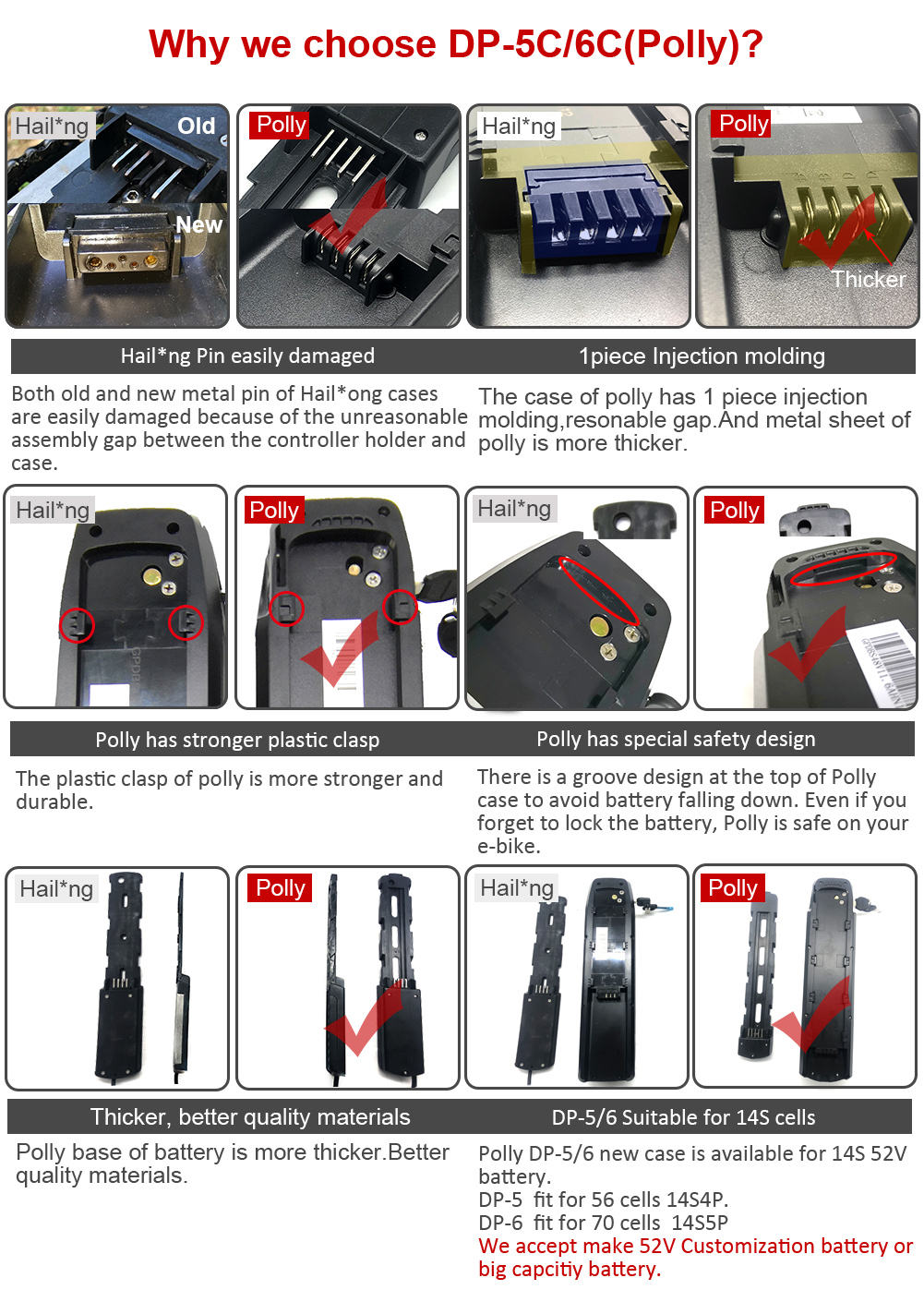 Why we choose DP-5C/6C(Polly)?

Hail*ng Old New

Polly

Hail*ng

Polly Thicker

Hail*ng Pin easily damaged

Both old and new metal pin of Hail*ong cases are easily damaged because of the unreasonable assembly gap between the controller holder and case.

1piece Injection molding

The case of polly has 1 piece injection molding,resonable gap.And metal sheet of polly is more thicker.

Hail*ng

Polly

Hail*ng

Polly

Polly has stronger plastic clasp

The plastic clasp of polly is more stronger and durable.

Polly has special safety design

There is a groove design at the top of Polly case to avoid battery falling down. Even if you forget to lock the battery, Polly is safe on your e-bike.

Hail*ng

Polly

Hail*ng

Polly

Thicker, better quality materials

Polly base of battery is more thicker.Better quality materials.

DP-5/6 Suitable for 14S cells

Polly DP-5/6 new case is available for 14S 52V battery.
DP-5 fit for 56 cells 14S4P.
DP-6 fit for 70 cells 14S5P
We accept make 52V Customization battery or big capcitiy battery.