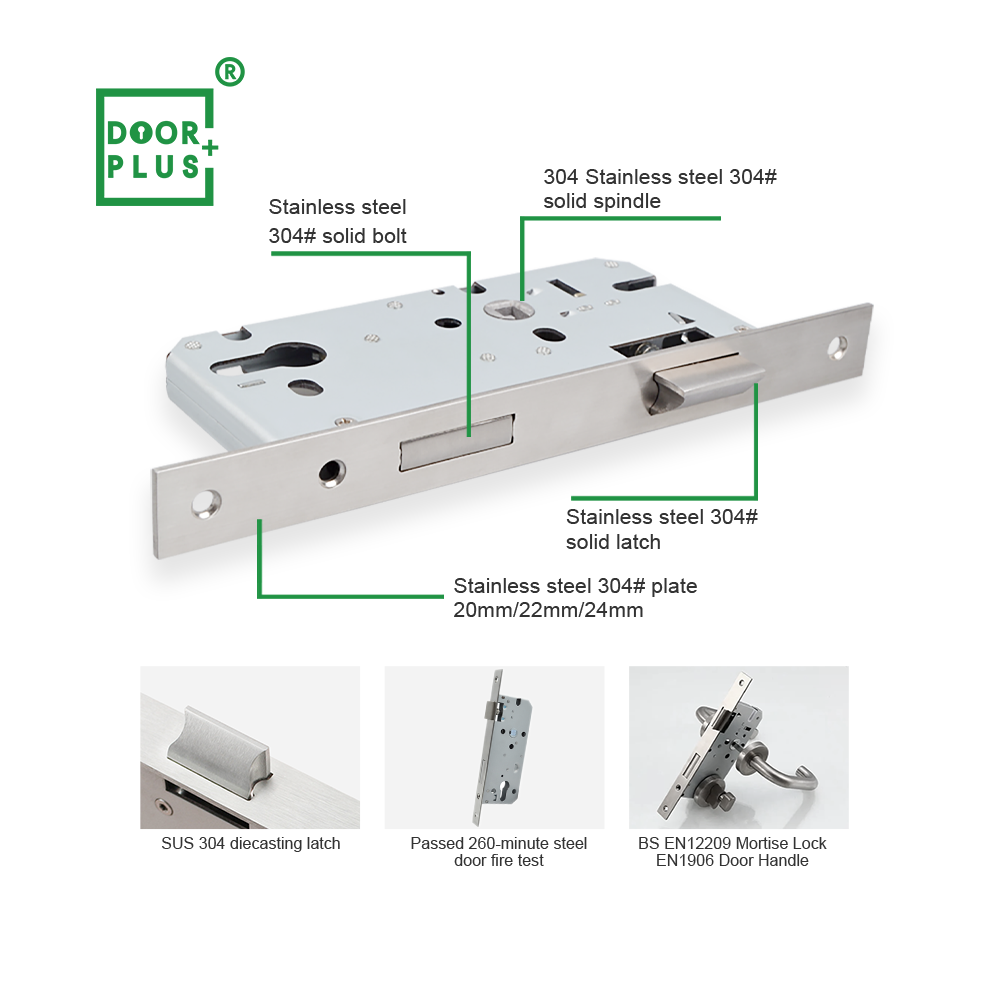 DOOR PLUS + ®

Stainless steel 304# solid bolt

304 Stainless steel 304# solid spindle

Stainless steel 304# solid latch

Stainless steel 304# plate 20mm/22mm/24mm

SUS 304 diecasting latch

Passed 260-minute steel door fire test

BS EN12209 Mortise Lock EN1906 Door Handle