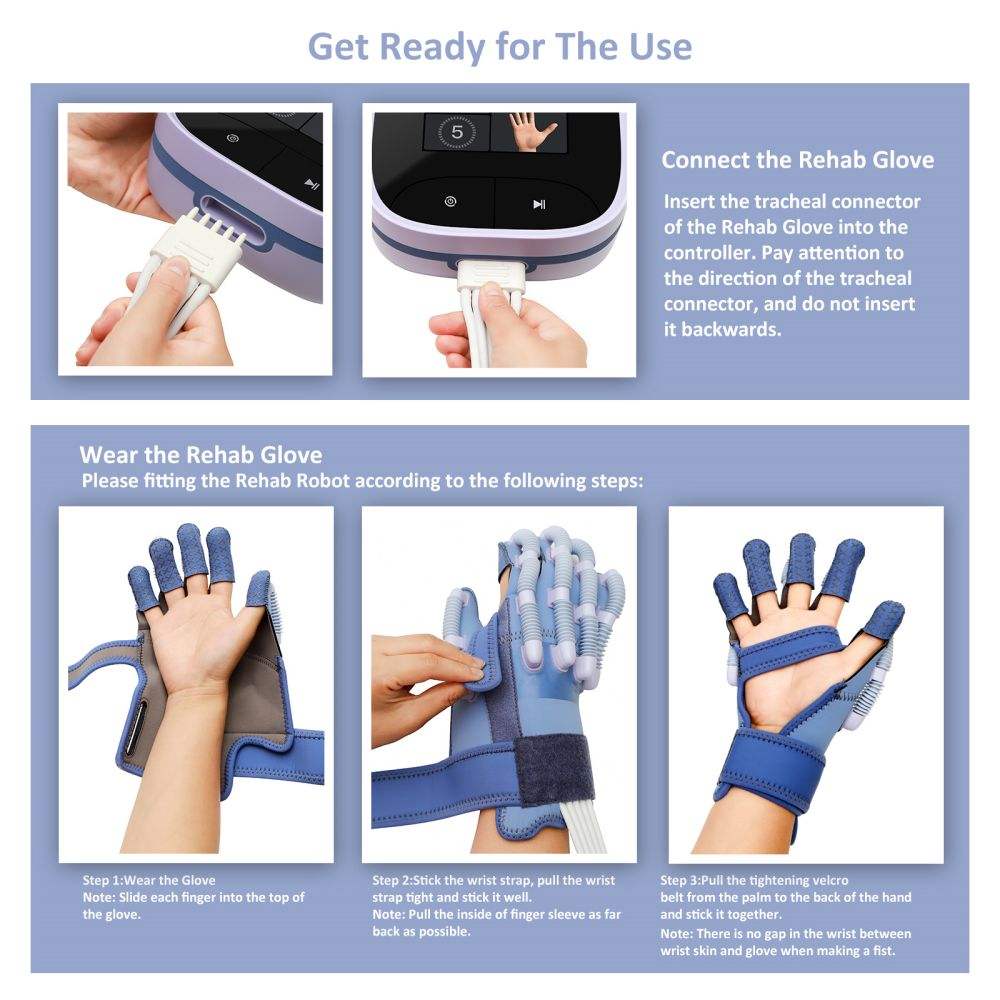 Get Ready for The Use

5

Connect the Rehab Glove

Insert the tracheal connector of the Rehab Glove into the controller. Pay attention to the direction of the tracheal connector, and do not insert it backwards.

Wear the Rehab Glove
Please fitting the Rehab Robot according to the following steps:

Step 1:Wear the Glove
Note: Slide each finger into the top of the glove.

Step 2:Stick the wrist strap, pull the wrist strap tight and stick it well.
Note: Pull the inside of finger sleeve as far back as possible.

Step 3:Pull the tightening velcro belt from the palm to the back of the hand and stick it together.
Note: There is no gap in the wrist between wrist skin and glove when making a fist.