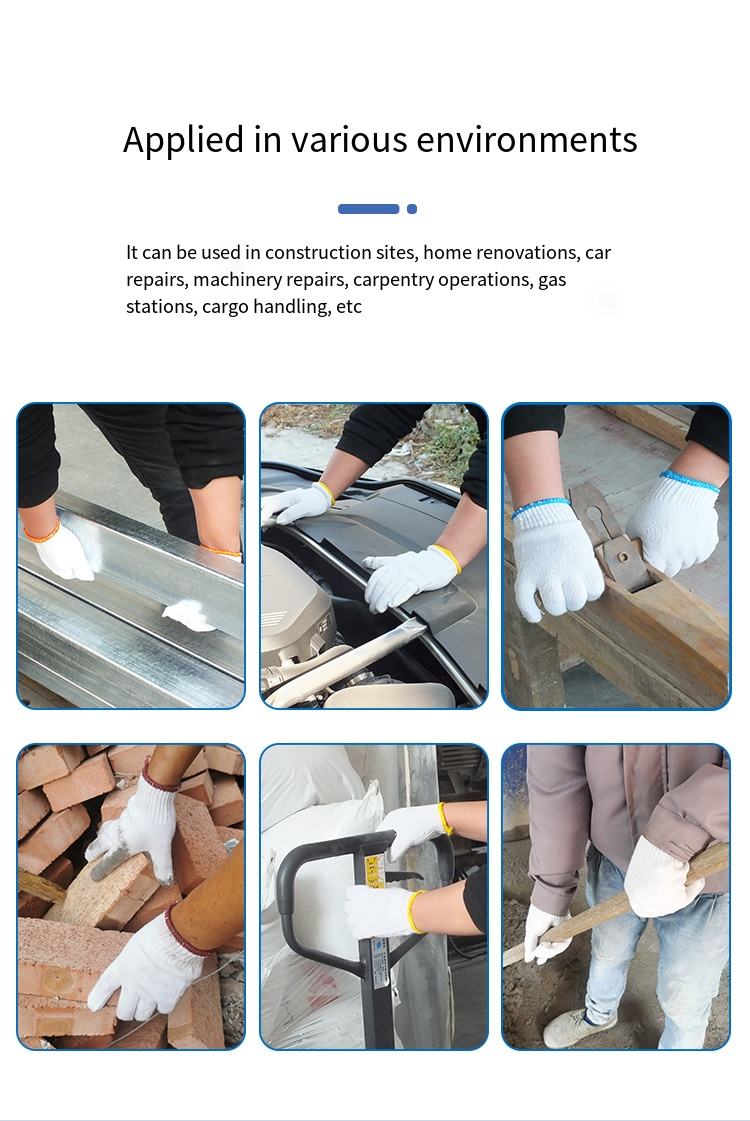 Applied in various environments

It can be used in construction sites, home renovations, car repairs, machinery repairs, carpentry operations, gas stations, cargo handling, etc