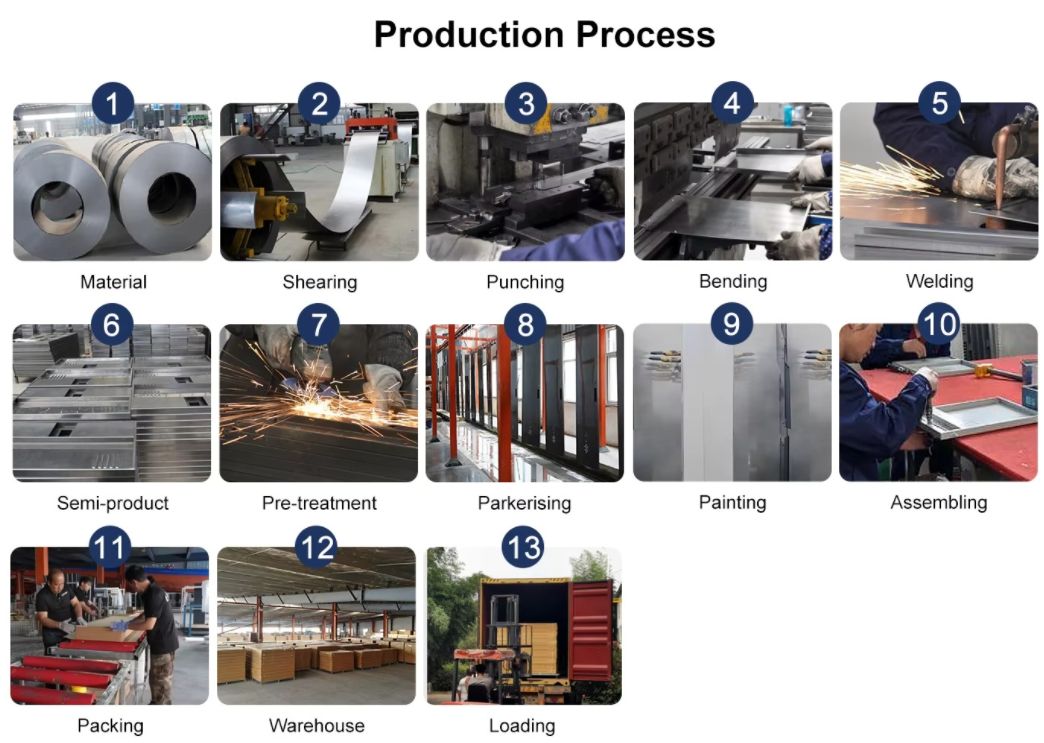 Production Process

1
Material

2
Shearing

3
Punching

4
Bending

5
Welding

6
Semi-product

7
Pre-treatment

8
Parkerising

9
Painting

10
Assembling

11
Packing

12
Warehouse

13
Loading