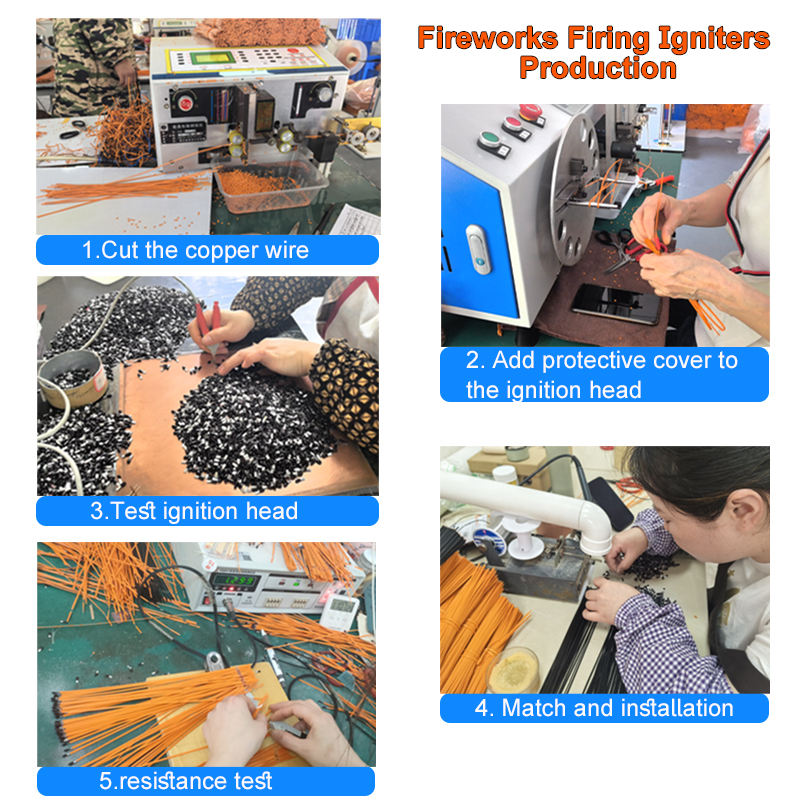 Fireworks Firing Igniters Production

1.Cut the copper wire

2. Add protective cover to the ignition head

3.Test ignition head

4. Match and installation

5.resistance test