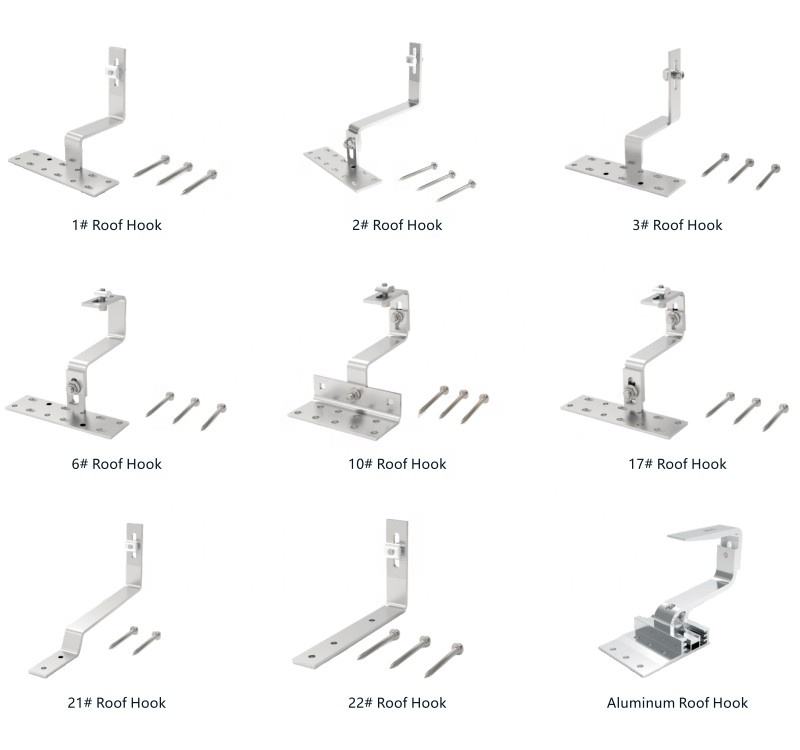 1# Roof Hook

2# Roof Hook

3# Roof Hook

6# Roof Hook

10# Roof Hook

17# Roof Hook

21# Roof Hook

22# Roof Hook

Aluminum Roof Hook