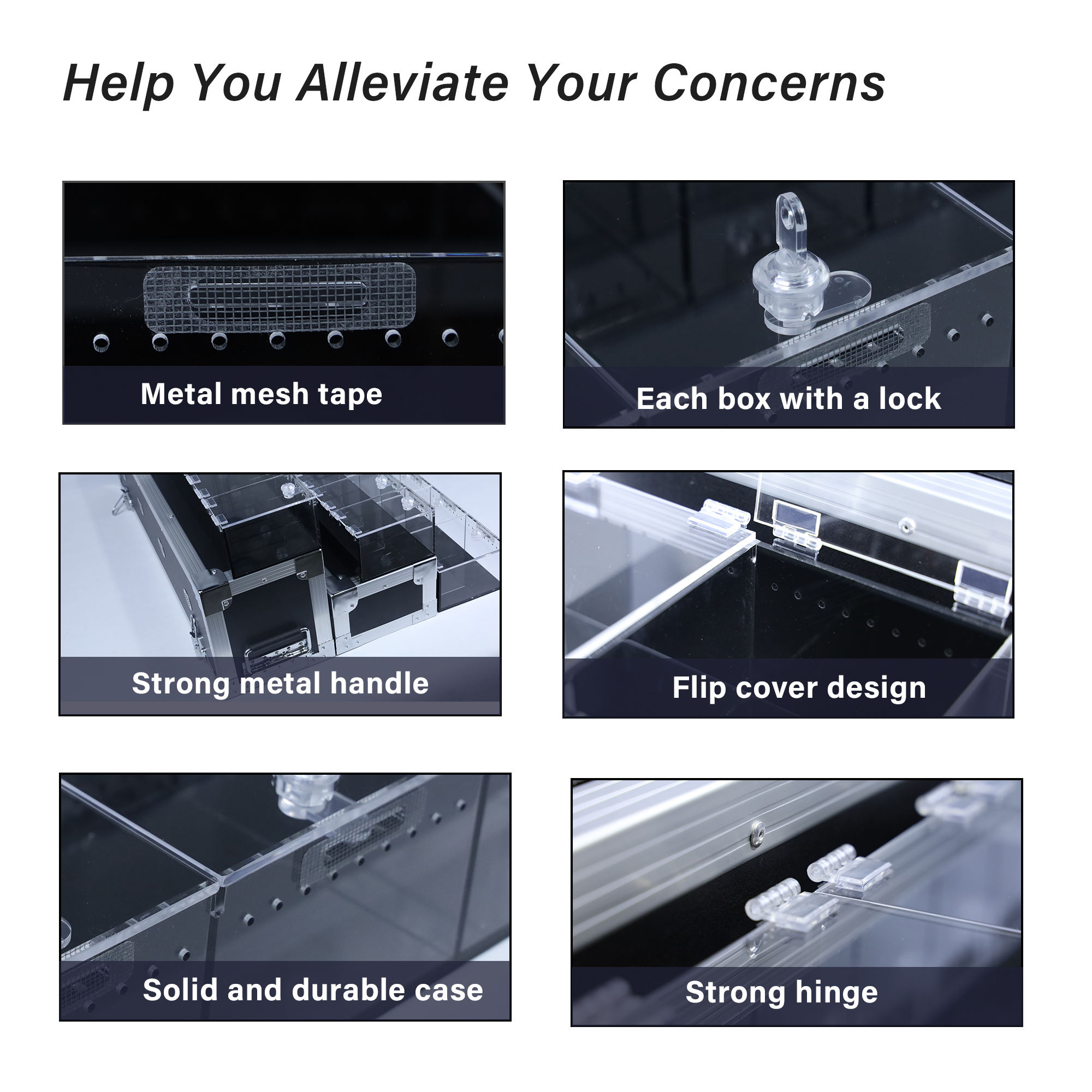 Help You Alleviate Your Concerns

Metal mesh tape

Each box with a lock

Strong metal handle

Flip cover design

Solid and durable case

Strong hinge