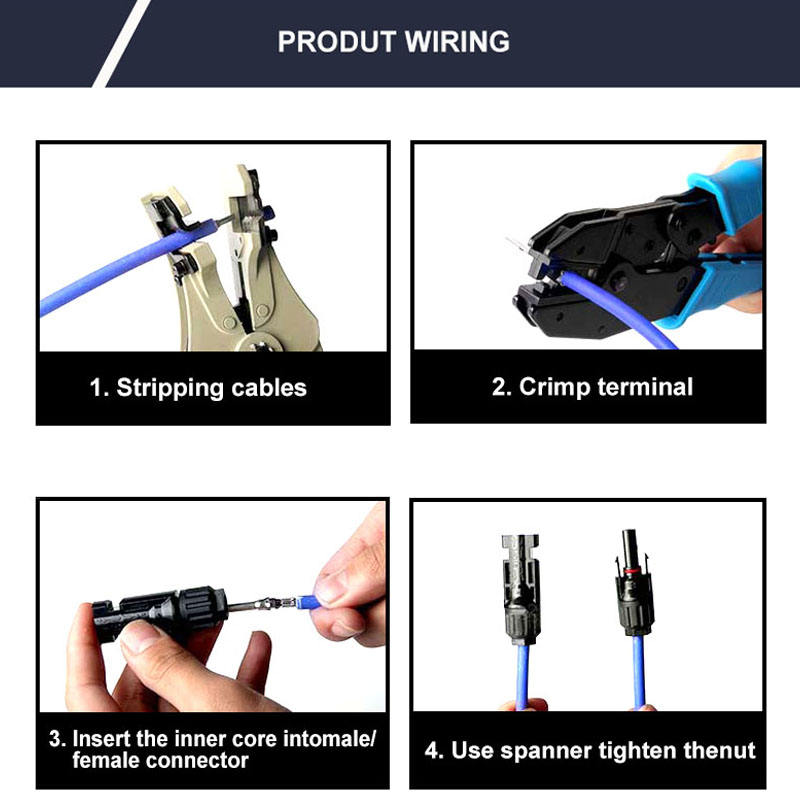 PRODUT WIRING

1. Stripping cables

2. Crimp terminal

3. Insert the inner core intomale/ female connector

4. Use spanner tighten thenut