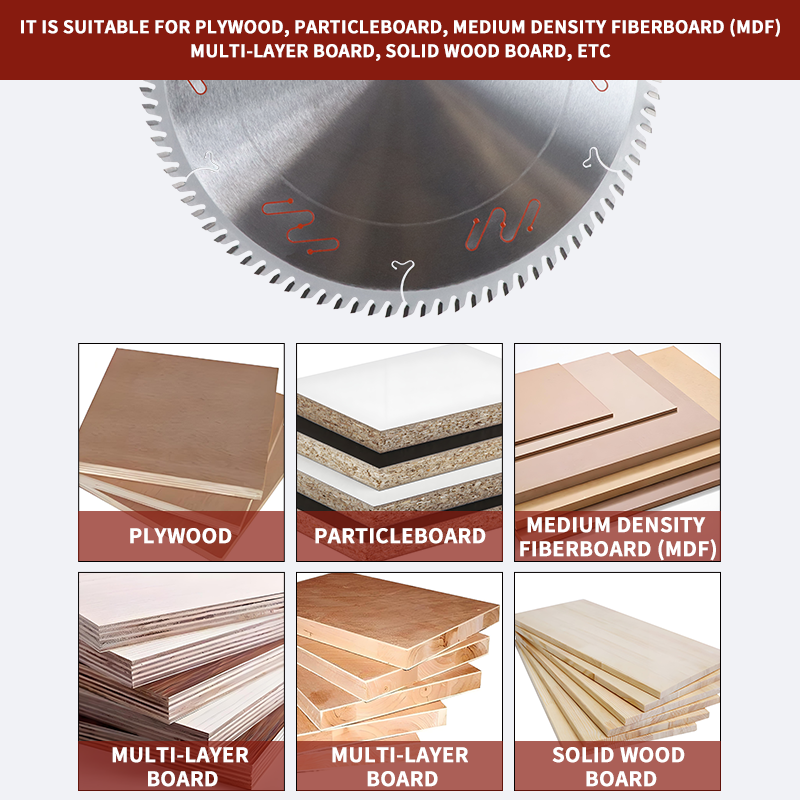 IT IS SUITABLE FOR PLYWOOD, PARTICLEBOARD, MEDIUM DENSITY FIBERBOARD (MDF) MULTI-LAYER BOARD, SOLID WOOD BOARD, ETC

PLYWOOD

PARTICLEBOARD

MEDIUM DENSITY FIBERBOARD (MDF)

MULTI-LAYER BOARD

MULTI-LAYER BOARD

SOLID WOOD BOARD