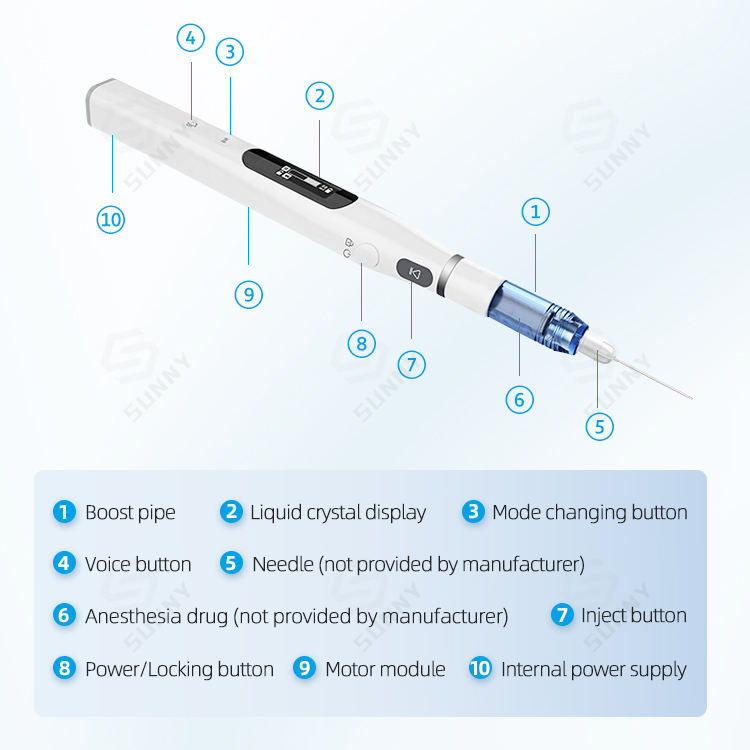 4
3
2
10
1
9
8
7
6
5

SUNNY

1 Boost pipe
2 Liquid crystal display
3 Mode changing button
4 Voice button
5 Needle (not provided by manufacturer)
6 Anesthesia drug (not provided by manufacturer)
7 Inject button
8 Power/Locking button
9 Motor module
10 Internal power supply