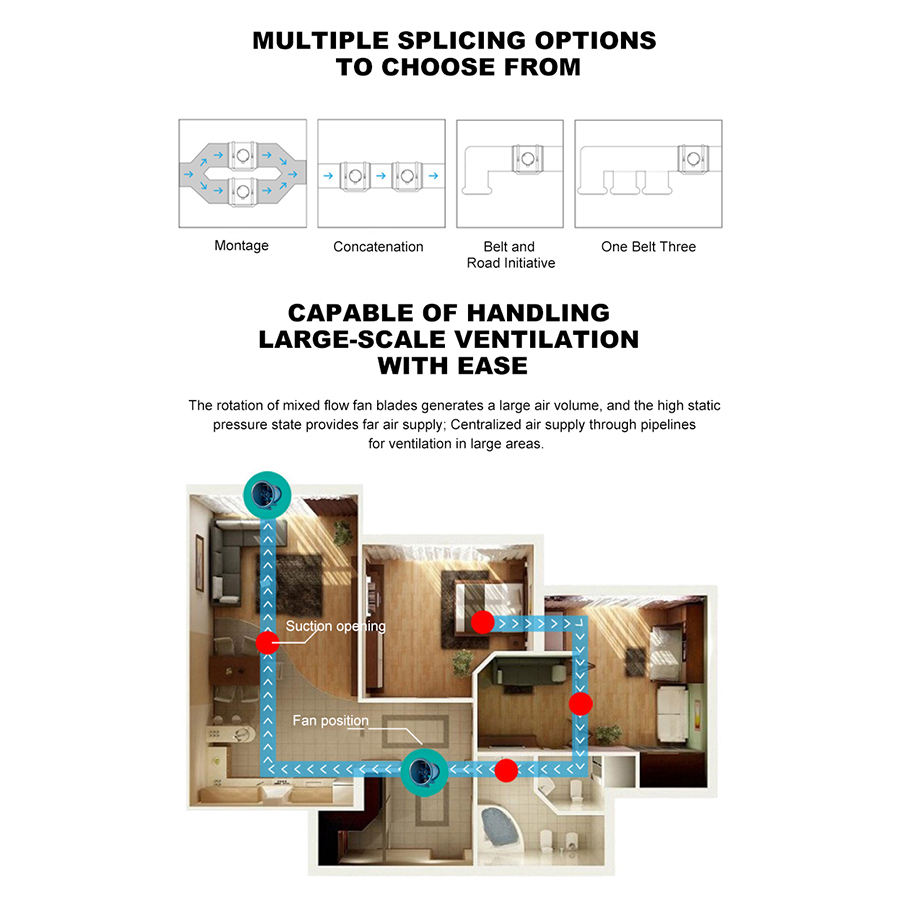 MULTIPLE SPLICING OPTIONS TO CHOOSE FROM

Montage

Concatenation

Belt and Road Initiative

One Belt Three

CAPABLE OF HANDLING LARGE-SCALE VENTILATION WITH EASE

The rotation of mixed flow fan blades generates a large air volume, and the high static pressure state provides far air supply; Centralized air supply through pipelines for ventilation in large areas.

Suction opening

Fan position