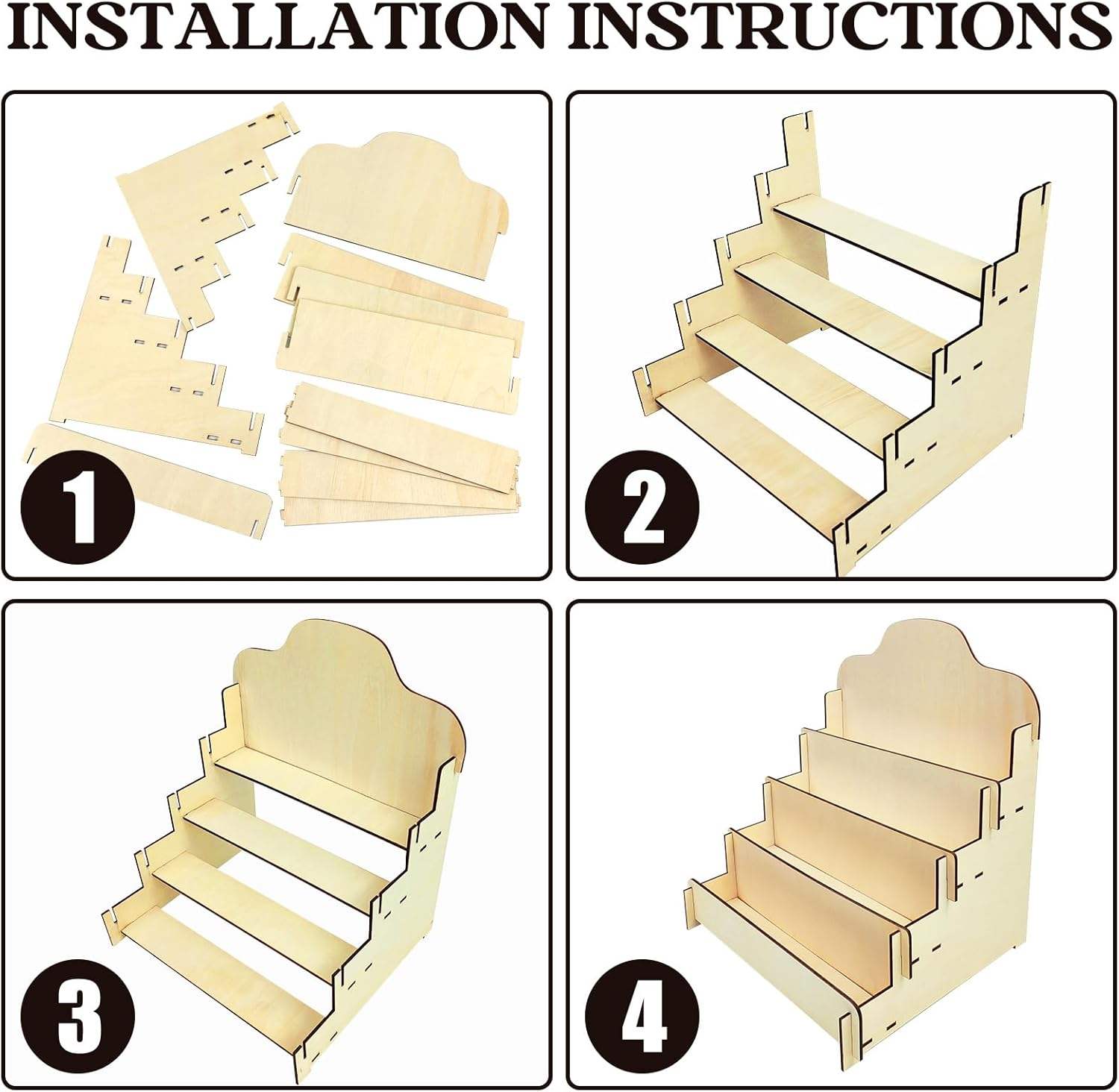 INSTALLATION INSTRUCTIONS

1

2

3

4