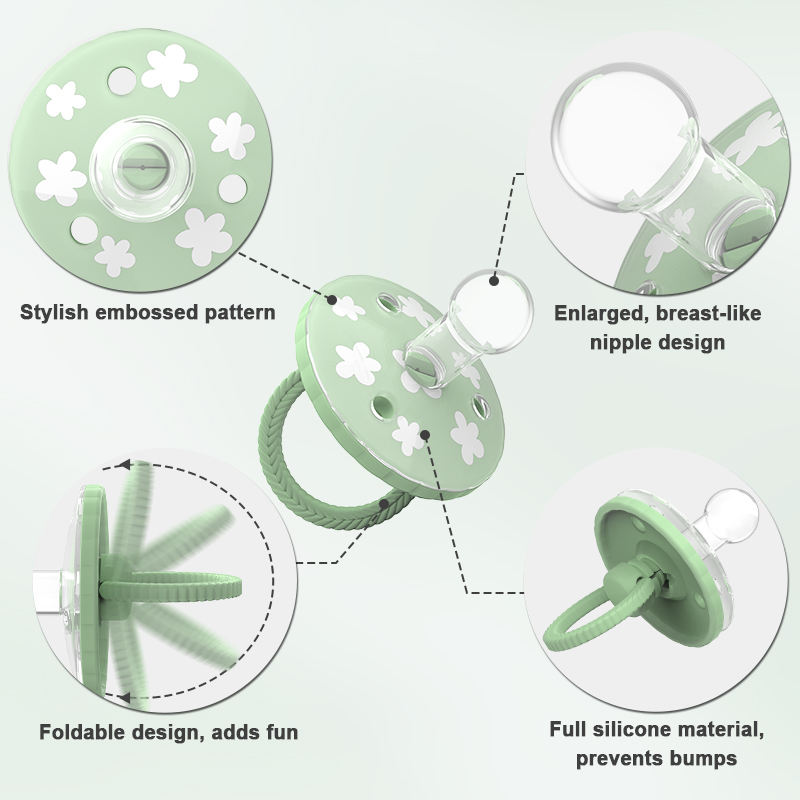 Stylish embossed pattern

Enlarged, breast-like nipple design

Foldable design, adds fun

Full silicone material, prevents bumps