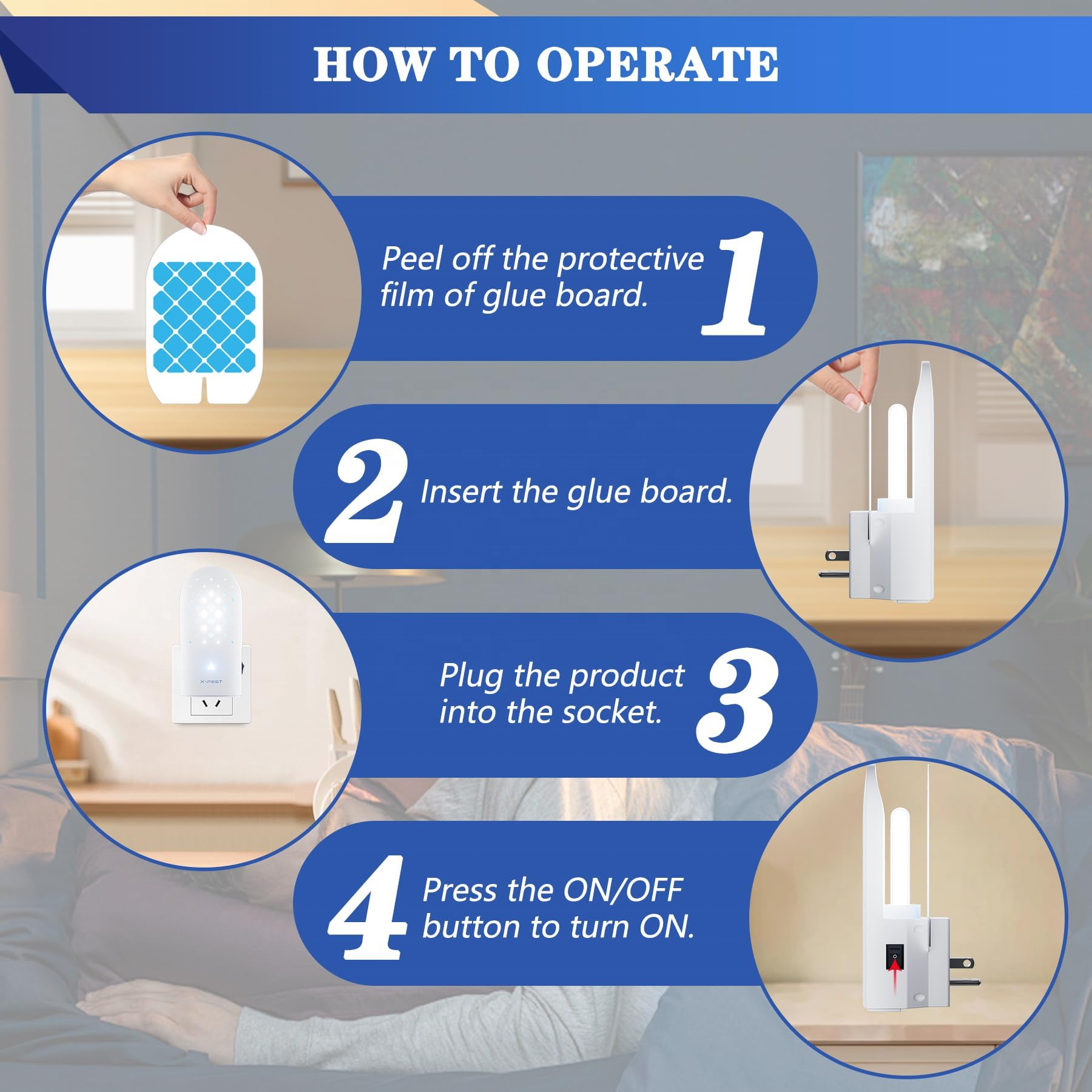 HOW TO OPERATE

Peel off the protective film of glue board. 1

2 Insert the glue board.

X-PEST

Plug the product into the socket. 3

4 Press the ON/OFF button to turn ON.