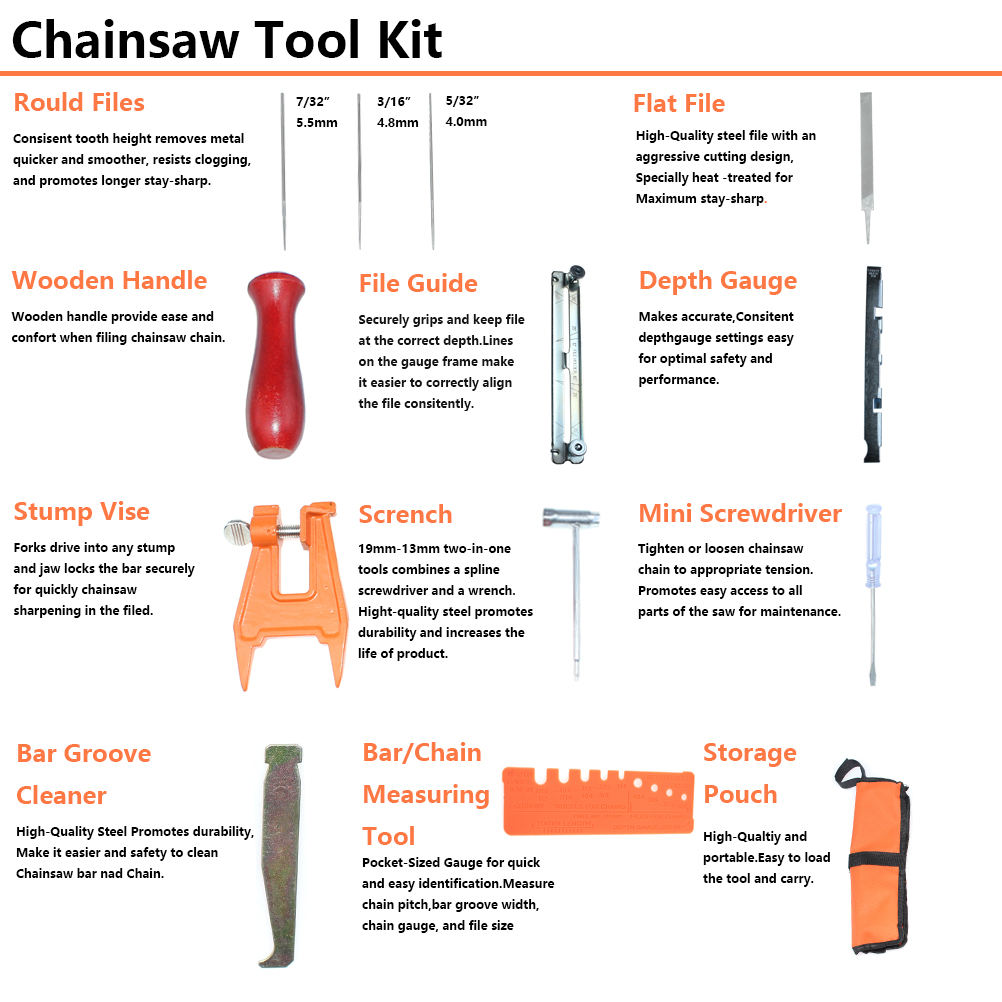 Chainsaw Tool Kit

Rould Files

Consisent tooth height removes metal quicker and smoother, resists clogging, and promotes longer stay-sharp.

7/32" 5.5mm

3/16" 4.8mm

5/32" 4.0mm

Flat File

High-Quality steel file with an aggressive cutting design, Specially heat -treated for Maximum stay-sharp.

Wooden Handle

Wooden handle provide ease and confort when filing chainsaw chain.

File Guide

Securely grips and keep file at the correct depth.Lines on the gauge frame make it easier to correctly align the file consitently.

Depth Gauge

Makes accurate,Consitent depthgauge settings easy for optimal safety and performance.

Stump Vise

Forks drive into any stump and jaw locks the bar securely for quickly chainsaw sharpening in the filed.

Scrench

19mm-13mm two-in-one tools combines a spline screwdriver and a wrench. Hight-quality steel promotes durability and increases the life of product.

Mini Screwdriver

Tighten or loosen chainsaw chain to appropriate tension. Promotes easy access to all parts of the saw for maintenance.

Bar Groove Cleaner

High-Quality Steel Promotes durability, Make it easier and safety to clean Chainsaw bar nad Chain.

Bar/Chain Measuring Tool

Pocket-Sized Gauge for quick and easy identification.Measure chain pitch,bar groove width, chain gauge, and file size

Storage Pouch

High-Qualtiy and portable.Easy to load the tool and carry.