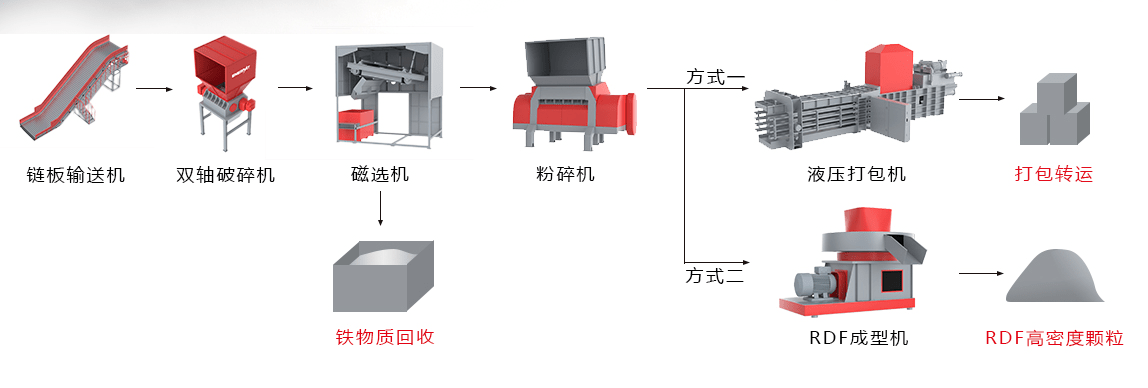 链板输送机

双轴破碎机

磁选机

铁物质回收

粉碎机

方式一

液压打包机

打包转运

方式二

RDF成型机

RDF高密度颗粒