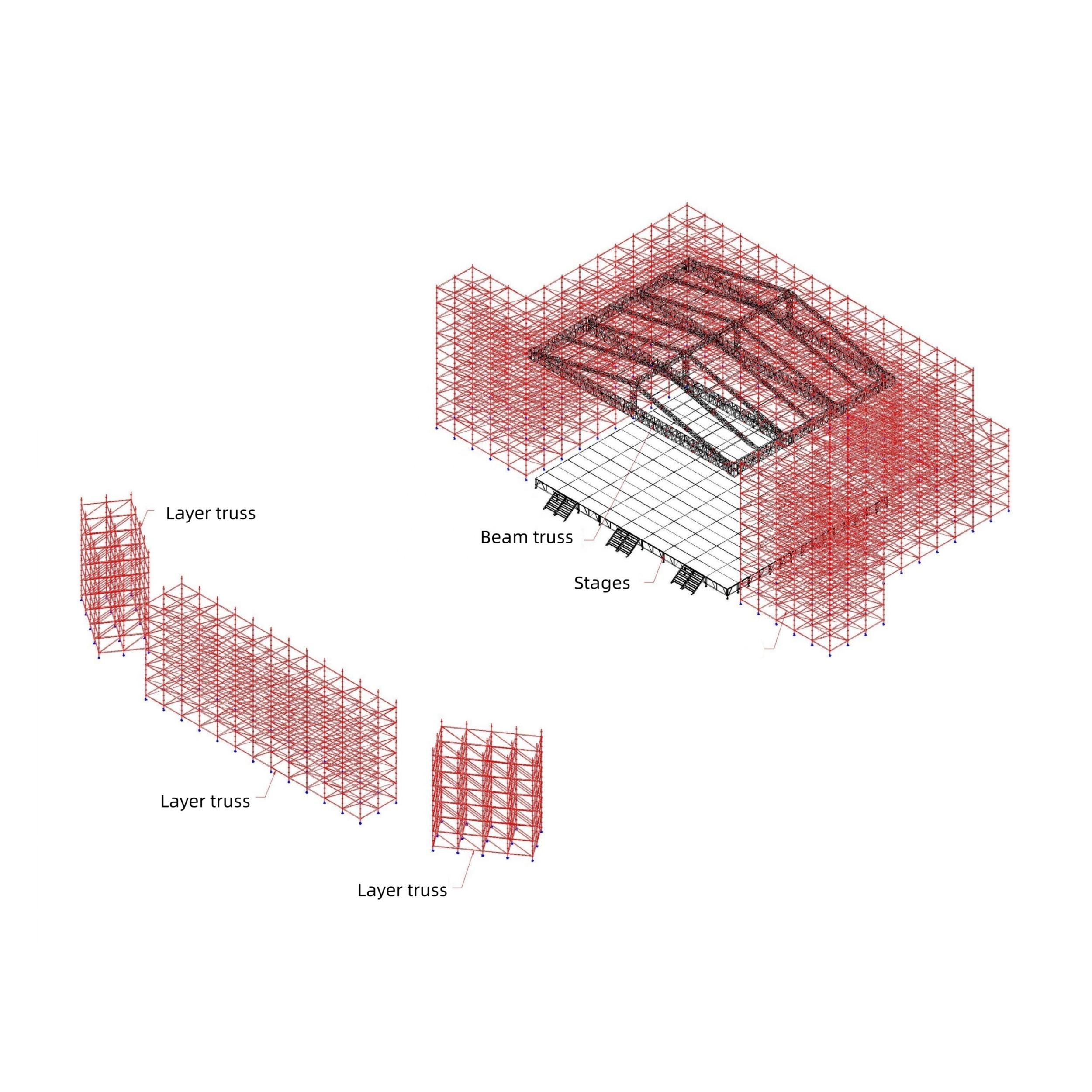 Layer truss

Beam truss

Stages

Layer truss

Layer truss