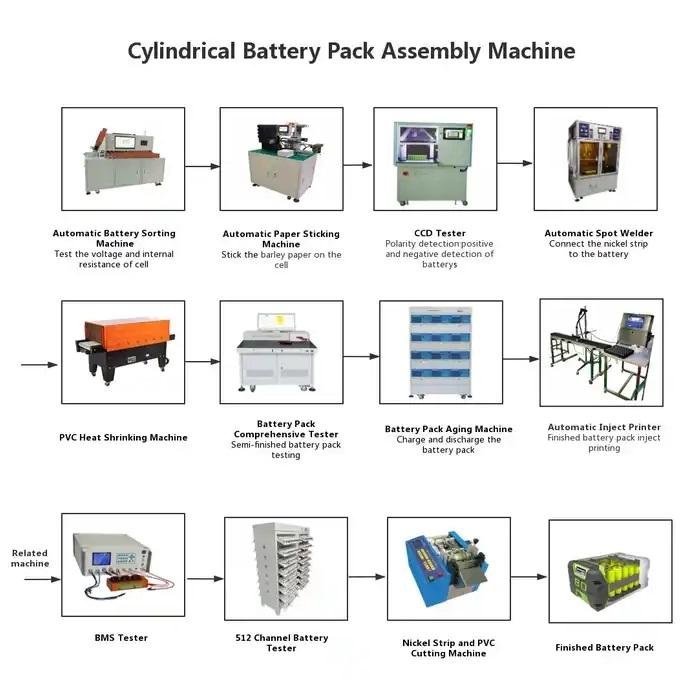 Cylindrical Battery Pack Assembly Machine

Automatic Battery Sorting Machine
Test the voltage and internal resistance of cell

Automatic Paper Sticking Machine
Stick the barley paper on the cell

CCD Tester
Polarity detection positive and negative detection of batterys

Automatic Spot Welder
Connect the nickel strip to the battery

PVC Heat Shrinking Machine

Battery Pack Comprehensive Tester
Semi-finished battery pack testing

Battery Pack Aging Machine
Charge and discharge the battery pack

Automatic Inject Printer
Finished battery pack inject printing

Related machine

BMS Tester

512 Channel Battery Tester

Nickel Strip and PVC Cutting Machine

Finished Battery Pack