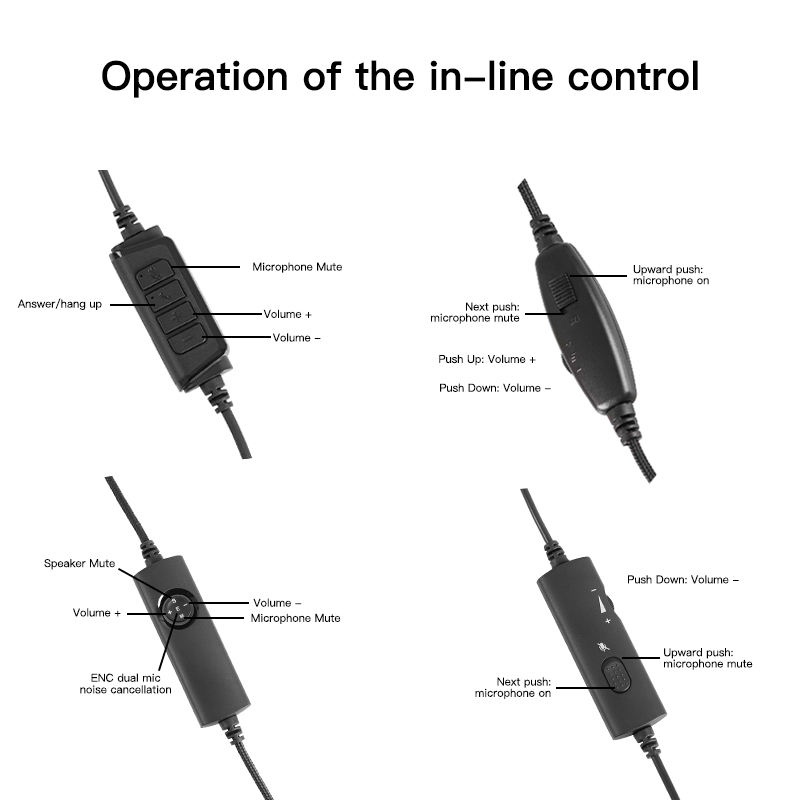 Operation of the in–line control

Microphone Mute

Answer/hang up

Volume +

Volume –

Upward push: microphone on

Next push: microphone mute

Push Up: Volume +

Push Down: Volume –

Speaker Mute

Volume +

Volume –

Microphone Mute

ENC dual mic noise cancellation

Push Down: Volume –

Upward push: microphone mute

Next push: microphone on