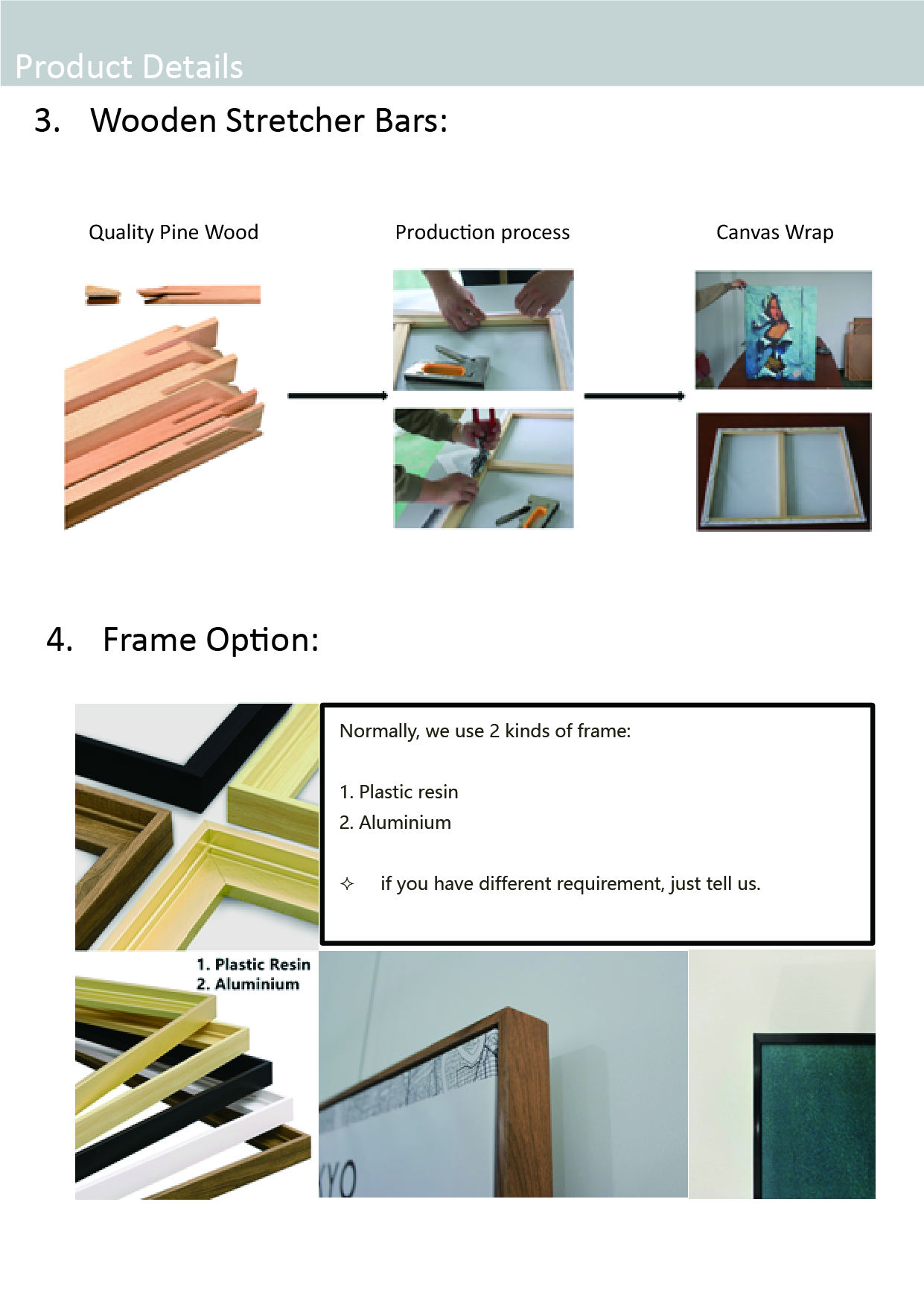 Product Details

3. Wooden Stretcher Bars:

Quality Pine Wood

Production process

Canvas Wrap

4. Frame Option:

Normally, we use 2 kinds of frame:

1. Plastic resin
2. Aluminium

✧ if you have different requirement, just tell us.

1. Plastic Resin
2. Aluminium

YO