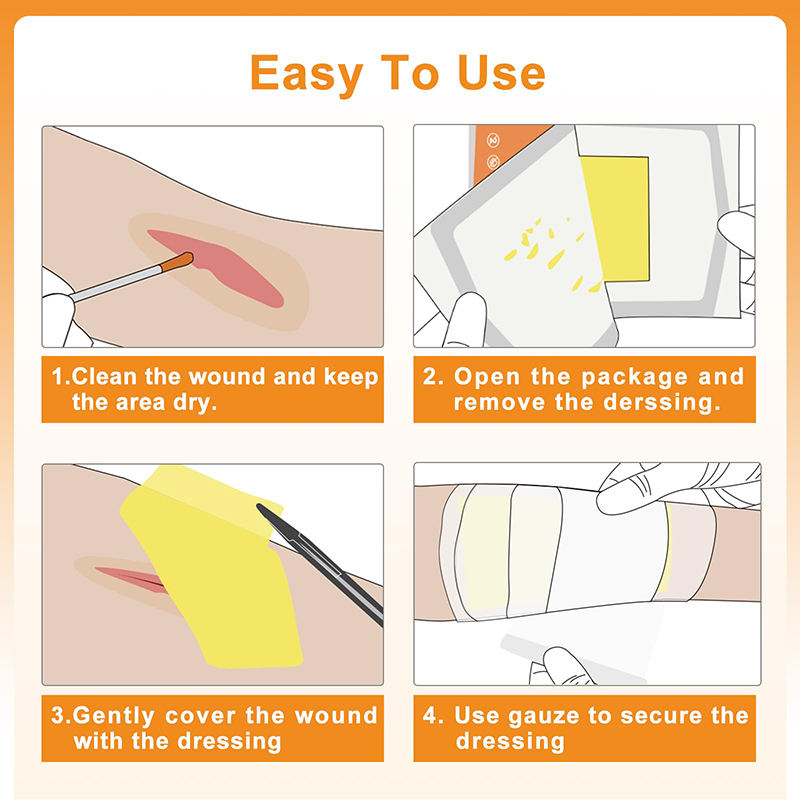 Easy To Use

1.Clean the wound and keep the area dry.

2. Open the package and remove the derssing.

3.Gently cover the wound with the dressing

4. Use gauze to secure the dressing