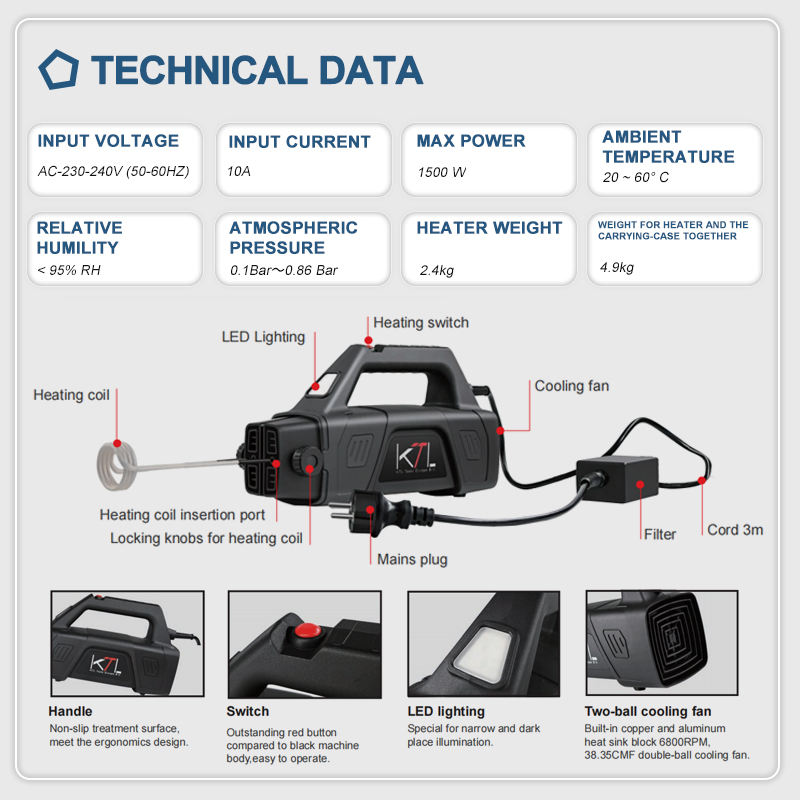 TECHNICAL DATA

INPUT VOLTAGE
AC-230-240V (50-60HZ)

INPUT CURRENT
10A

MAX POWER
1500 W

AMBIENT TEMPERATURE
20 ~ 60° C

RELATIVE HUMILITY
< 95% RH

ATMOSPHERIC PRESSURE
0.1Bar～0.86 Bar

HEATER WEIGHT
2.4kg

WEIGHT FOR HEATER AND THE CARRYING-CASE TOGETHER
4.9kg

Heating switch
LED Lighting
Heating coil
Cooling fan
KTL
Heating coil insertion port
Locking knobs for heating coil
Mains plug
Filter
Cord 3m

KTL

Handle
Non-slip treatment surface, meet the ergonomics design.

Switch
Outstanding red button compared to black machine body,easy to operate.

LED lighting
Special for narrow and dark place illumination.

Two-ball cooling fan
Built-in copper and aluminum heat sink block 6800RPM, 38.35CMF double-ball cooling fan.