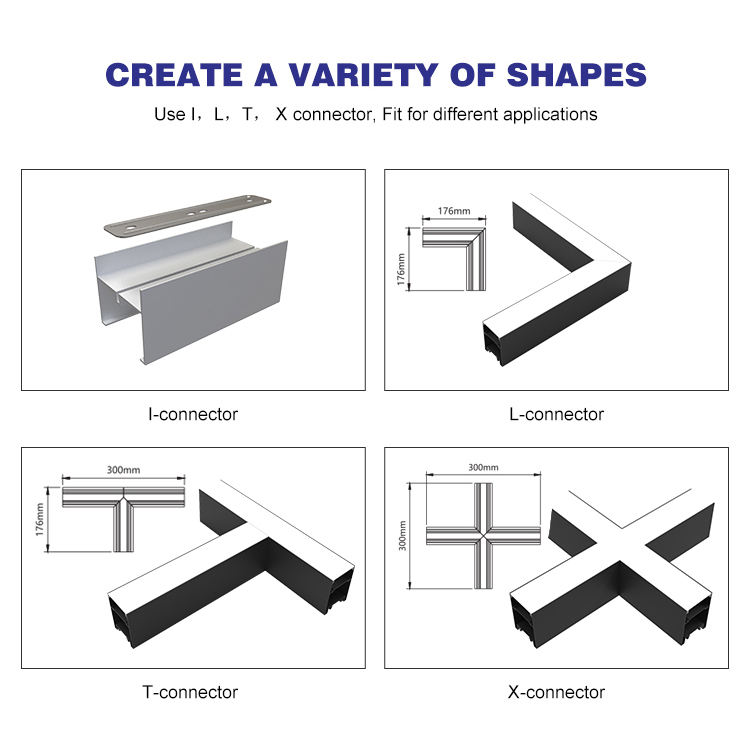 CREATE A VARIETY OF SHAPES

Use I，L，T， X connector, Fit for different applications

I-connector

176mm

176mm

L-connector

300mm

176mm

T-connector

300mm

300mm

X-connector