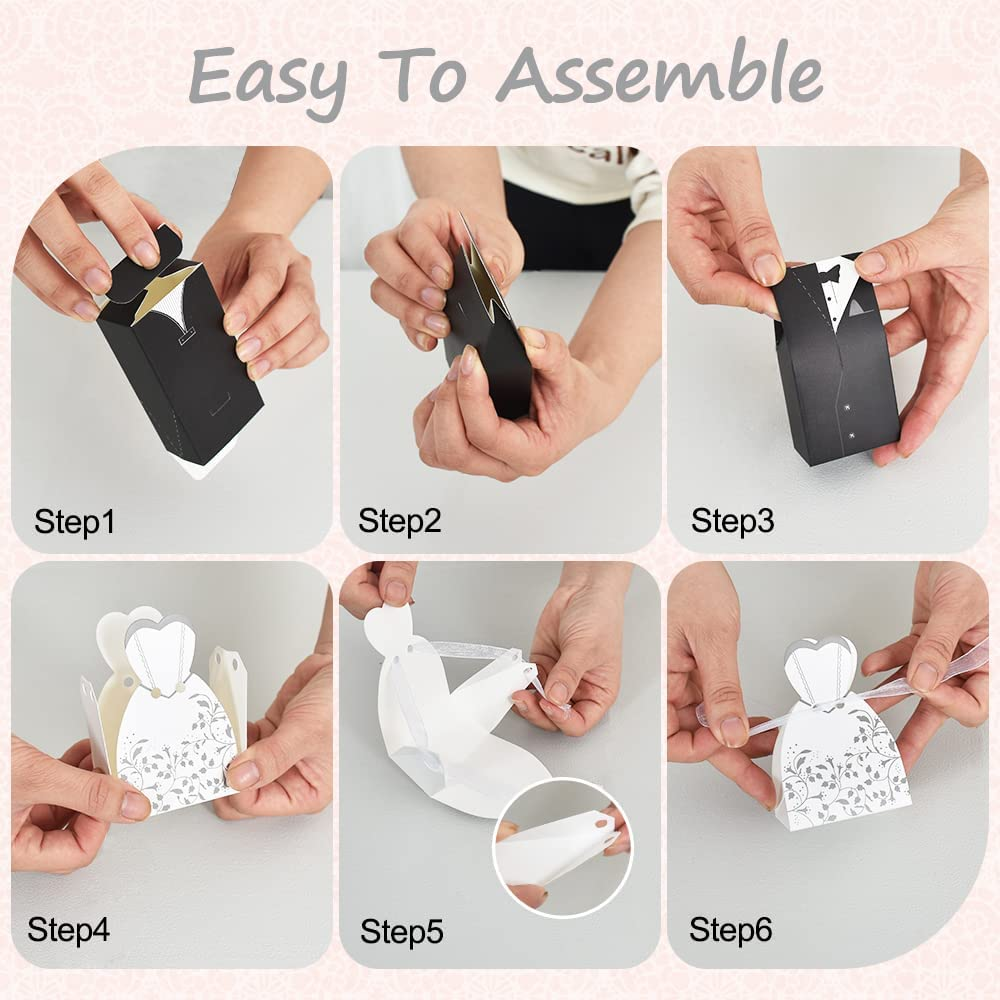 Easy To Assemble

Step1

Step2

Step3

Step4

Step5

Step6