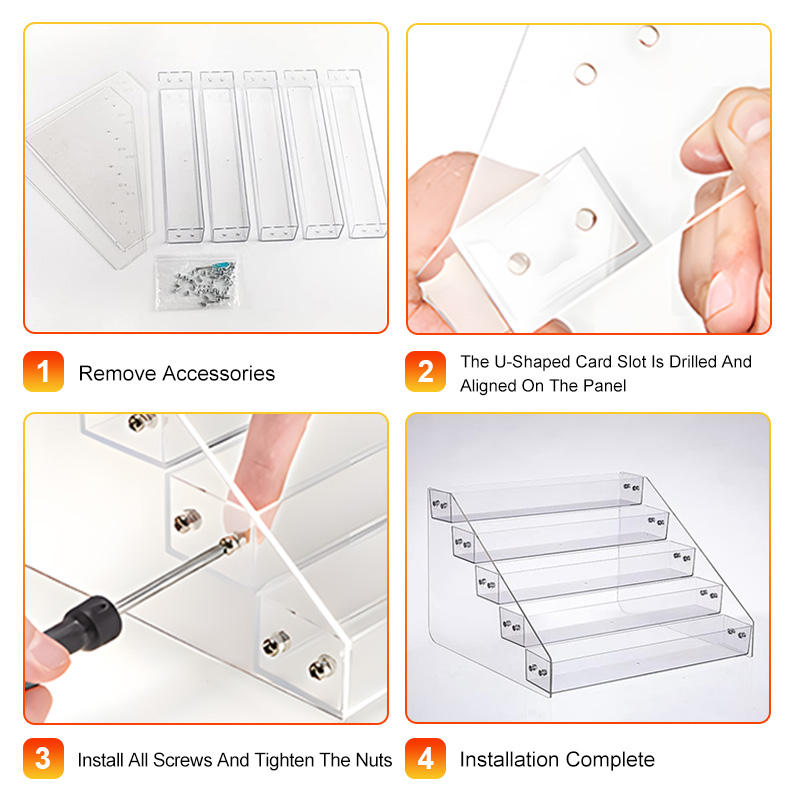 1 Remove Accessories

2 The U-Shaped Card Slot Is Drilled And Aligned On The Panel

3 Install All Screws And Tighten The Nuts

4 Installation Complete