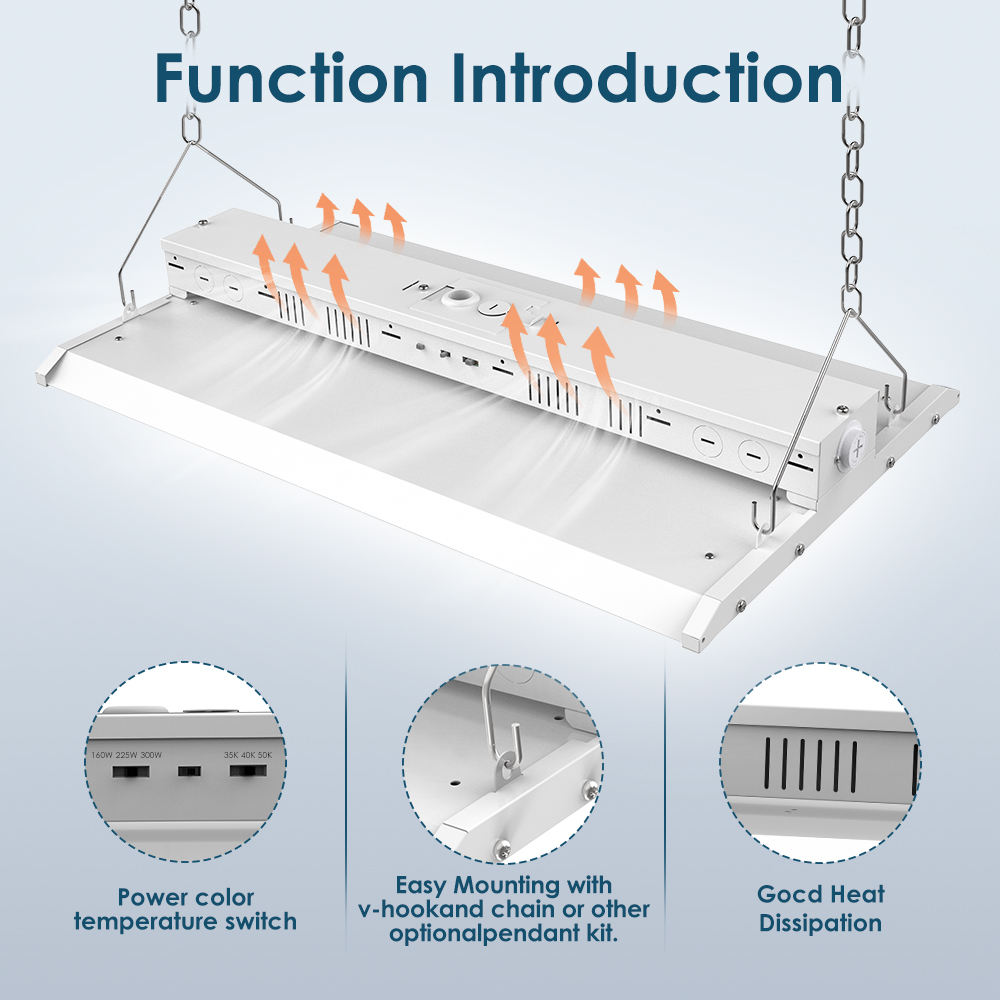 Function Introduction

160W 225W 300W

35K 40K 50K

Power color temperature switch

Easy Mounting with v-hookand chain or other optionalpendant kit.

Gocd Heat Dissipation