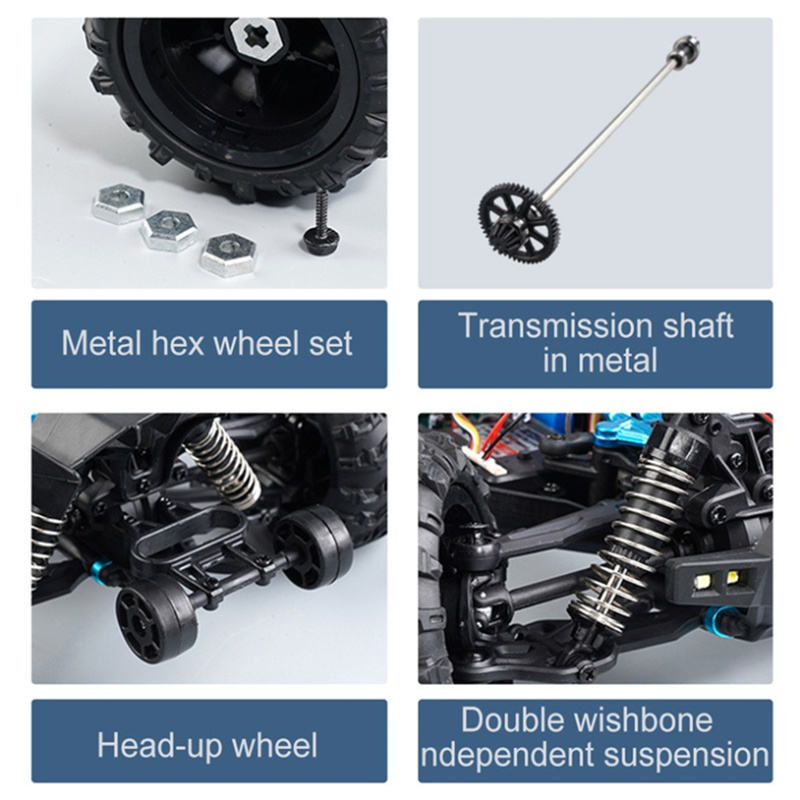 Metal hex wheel set

Transmission shaft in metal

Head-up wheel

Double wishbone ndependent suspension