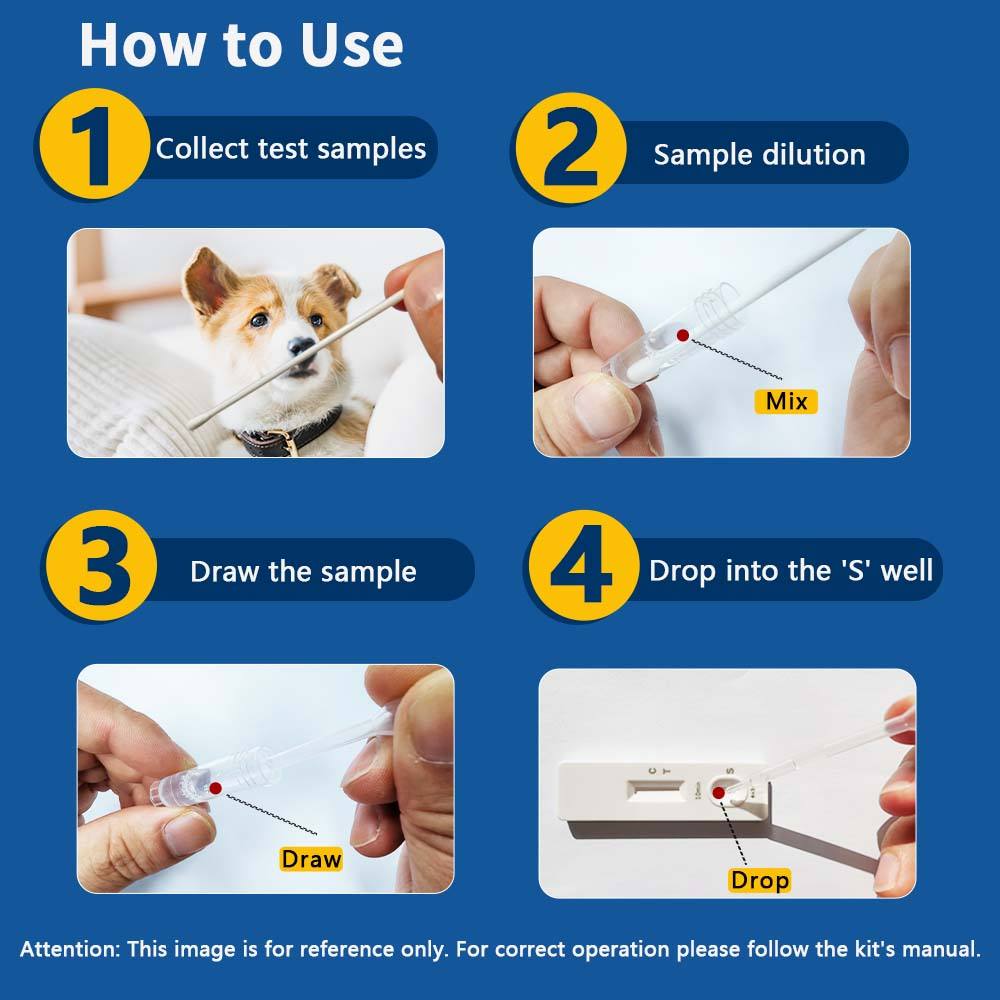 How to Use

1 Collect test samples

2 Sample dilution

Mix

3 Draw the sample

4 Drop into the 'S' well

Draw

C T S

Drop

Attention: This image is for reference only. For correct operation please follow the kit's manual.