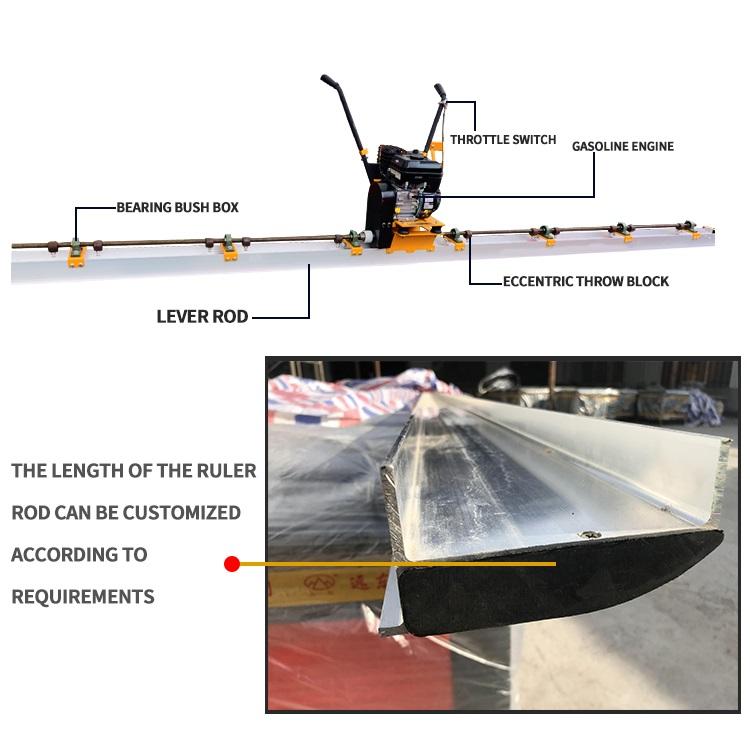 THROTTLE SWITCH
GASOLINE ENGINE
BEARING BUSH BOX
ECCENTRIC THROW BLOCK
LEVER ROD

THE LENGTH OF THE RULER ROD CAN BE CUSTOMIZED ACCORDING TO REQUIREMENTS