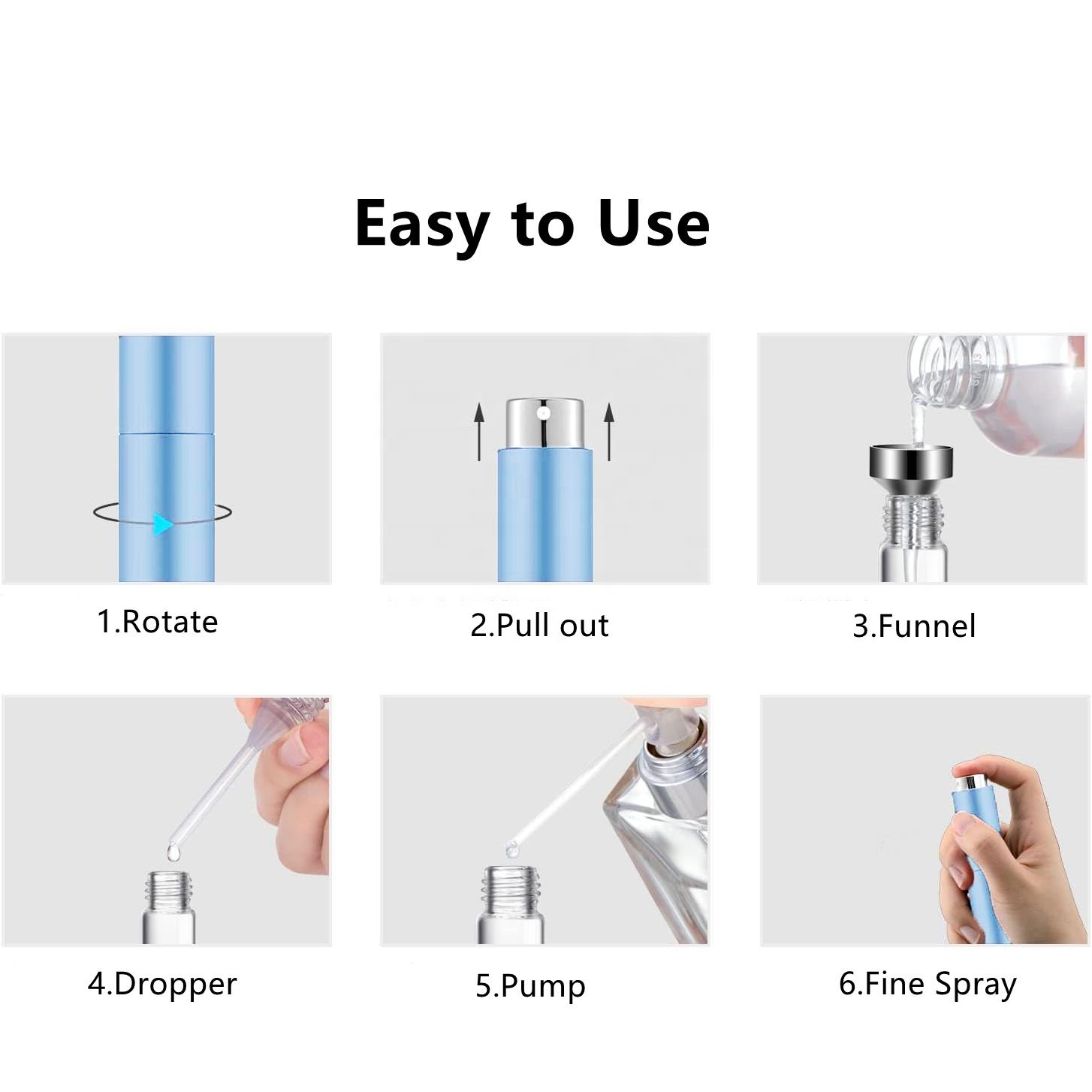 Easy to Use

1.Rotate

2.Pull out

3.Funnel

4.Dropper

5.Pump

6.Fine Spray