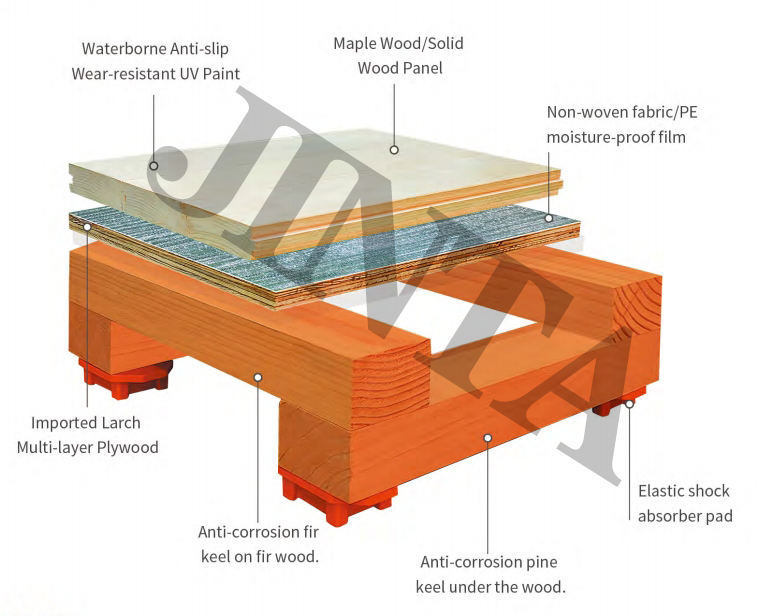 Waterborne Anti-slip
Wear-resistant UV Paint

Maple Wood/Solid
Wood Panel

Non-woven fabric/PE
moisture-proof film

JINTA

Imported Larch
Multi-layer Plywood

Anti-corrosion fir
keel on fir wood.

Anti-corrosion pine
keel under the wood.

Elastic shock
absorber pad