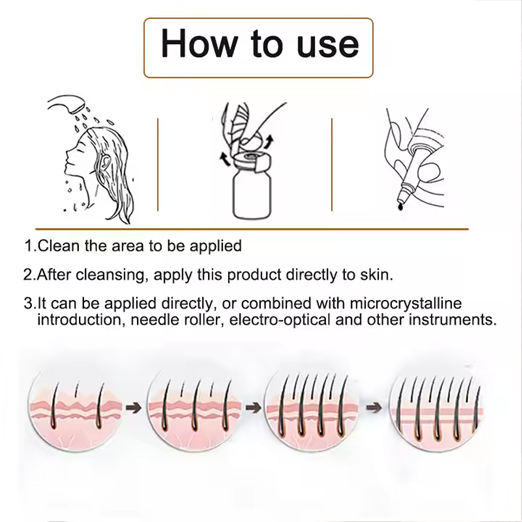 How to use

1.Clean the area to be applied

2.After cleansing, apply this product directly to skin.

3.It can be applied directly, or combined with microcrystalline introduction, needle roller, electro-optical and other instruments.