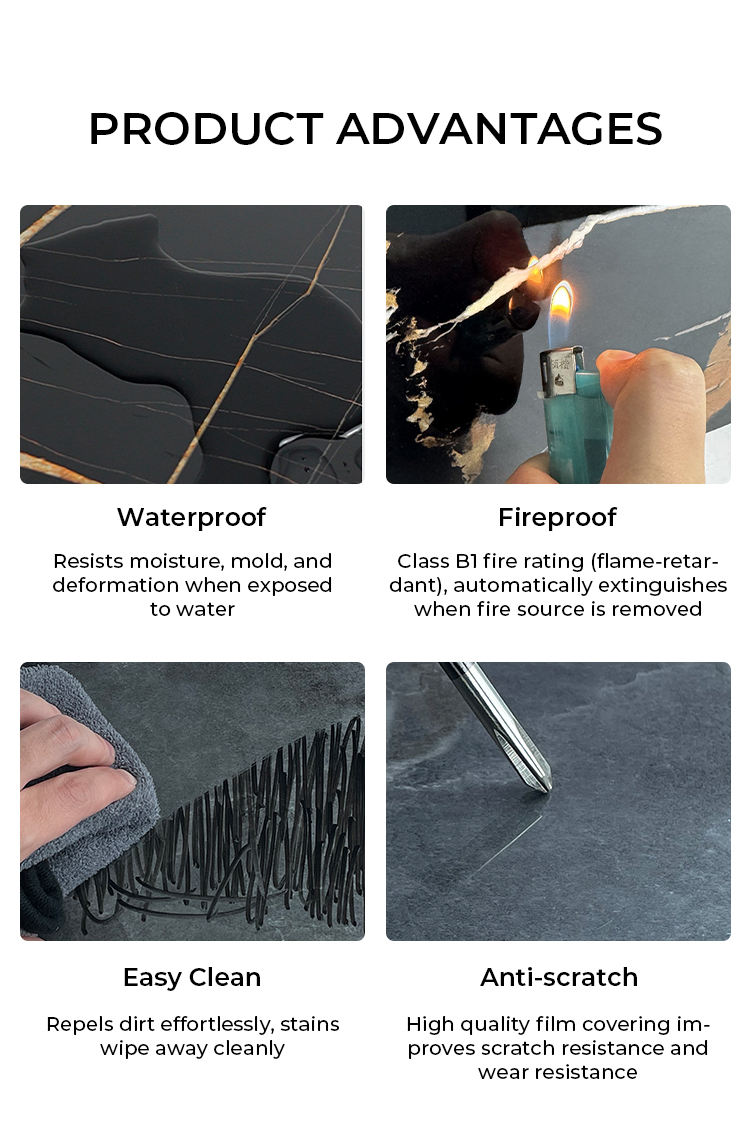 PRODUCT ADVANTAGES

Waterproof

Resists moisture, mold, and deformation when exposed to water

Fireproof

Class B1 fire rating (flame-retardant), automatically extinguishes when fire source is removed

Easy Clean

Repels dirt effortlessly, stains wipe away cleanly

Anti-scratch

High quality film covering improves scratch resistance and wear resistance