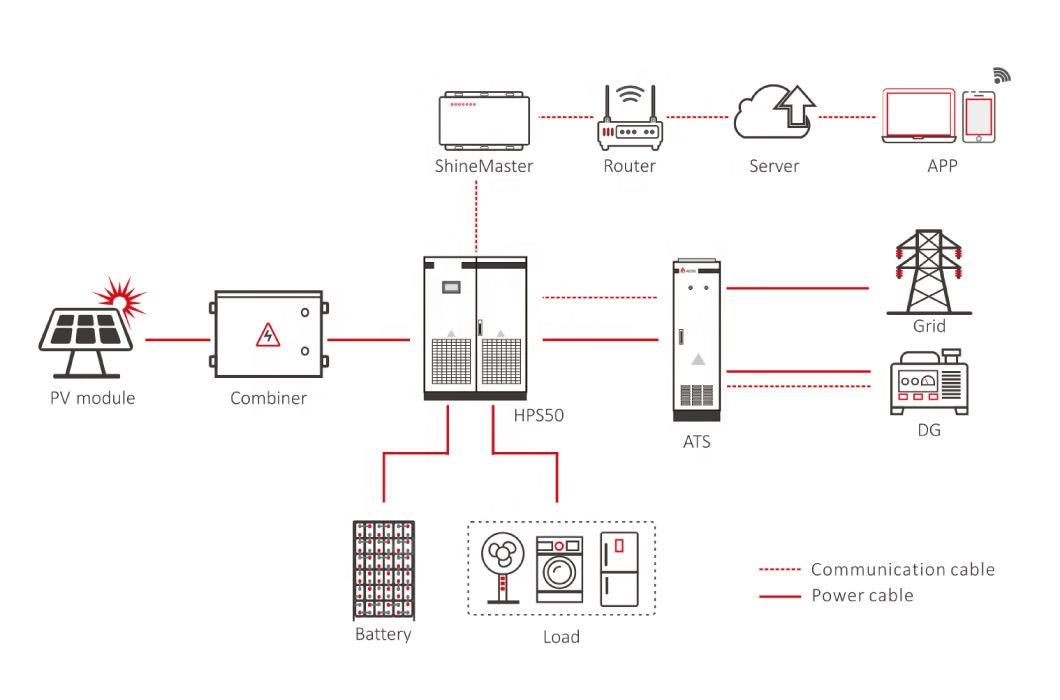 ShineMaster
Router
Server
APP
PV module
Combiner
HPS50
ATS
Grid
DG
Battery
Load
Communication cable
Power cable