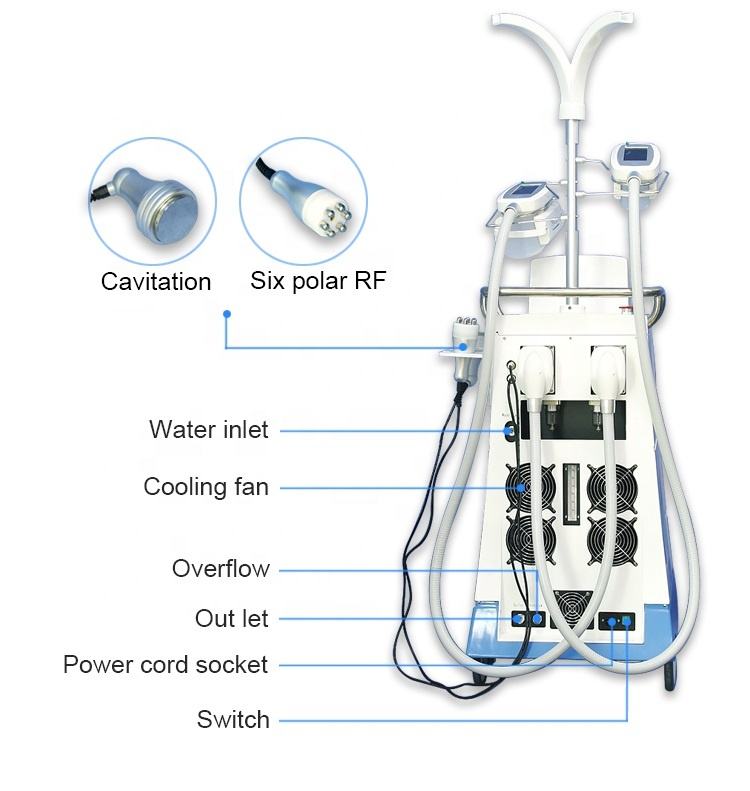 Cavitation

Six polar RF

Water inlet

Cooling fan

Overflow

Out let

Power cord socket

Switch